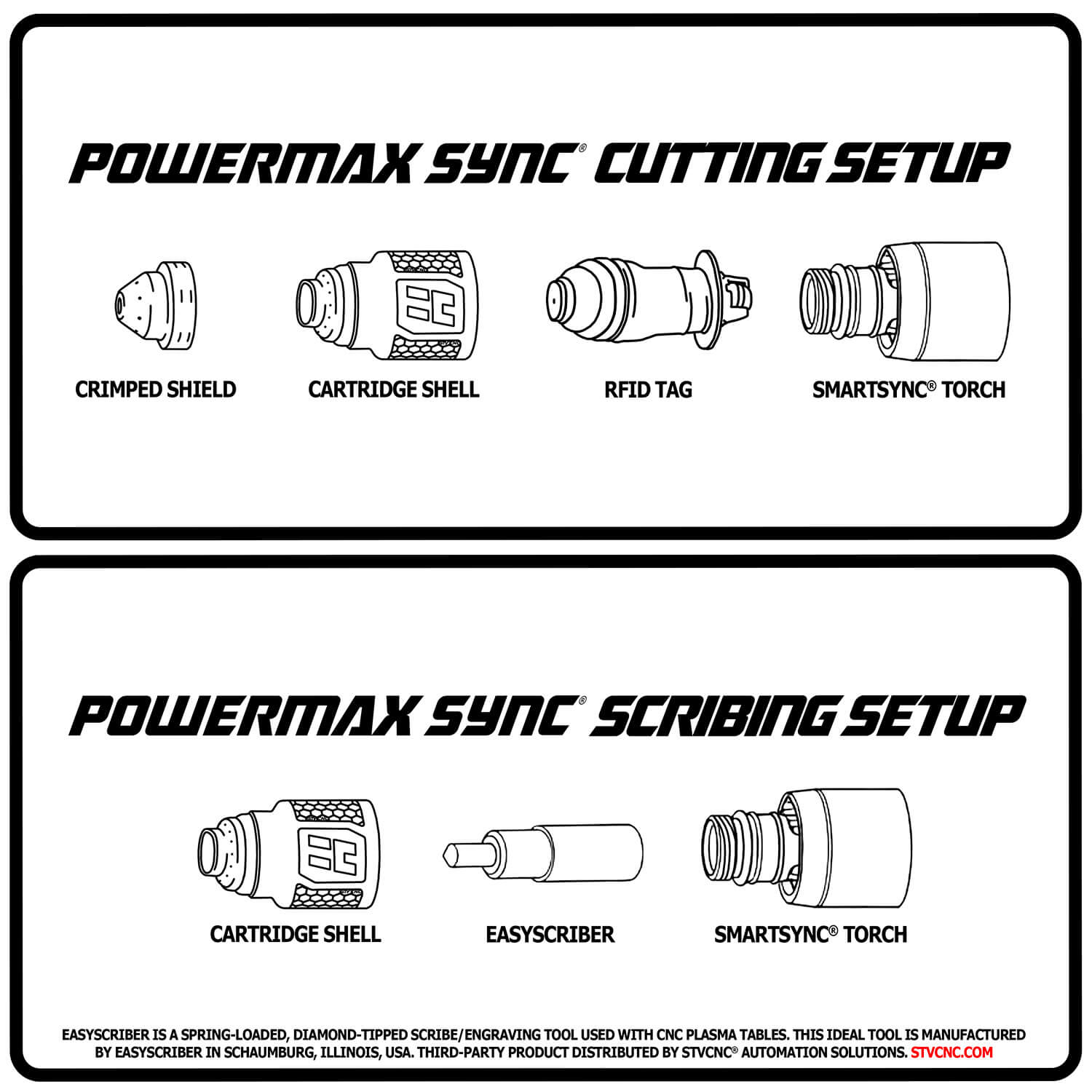 POWERMAX SYNC® CUTTING SETUP

CRIMPED SHIELD

CARTRIDGE SHELL

RFID TAG

SMARTSYNC® TORCH

POWERMAX SYNC® SCRIBING SETUP

CARTRIDGE SHELL

EASYSCRIBER

SMARTSYNC® TORCH

EASYSCRIBER IS A SPRING-LOADED, DIAMOND-TIPPED SCRIBE/ENGRAVING TOOL USED WITH CNC PLASMA TABLES. THIS IDEAL TOOL IS MANUFACTURED BY EASYSCRIBER IN SCHAUMBURG, ILLINOIS, USA. THIRD-PARTY PRODUCT DISTRIBUTED BY STVCNC® AUTOMATION SOLUTIONS. STVCNC.COM